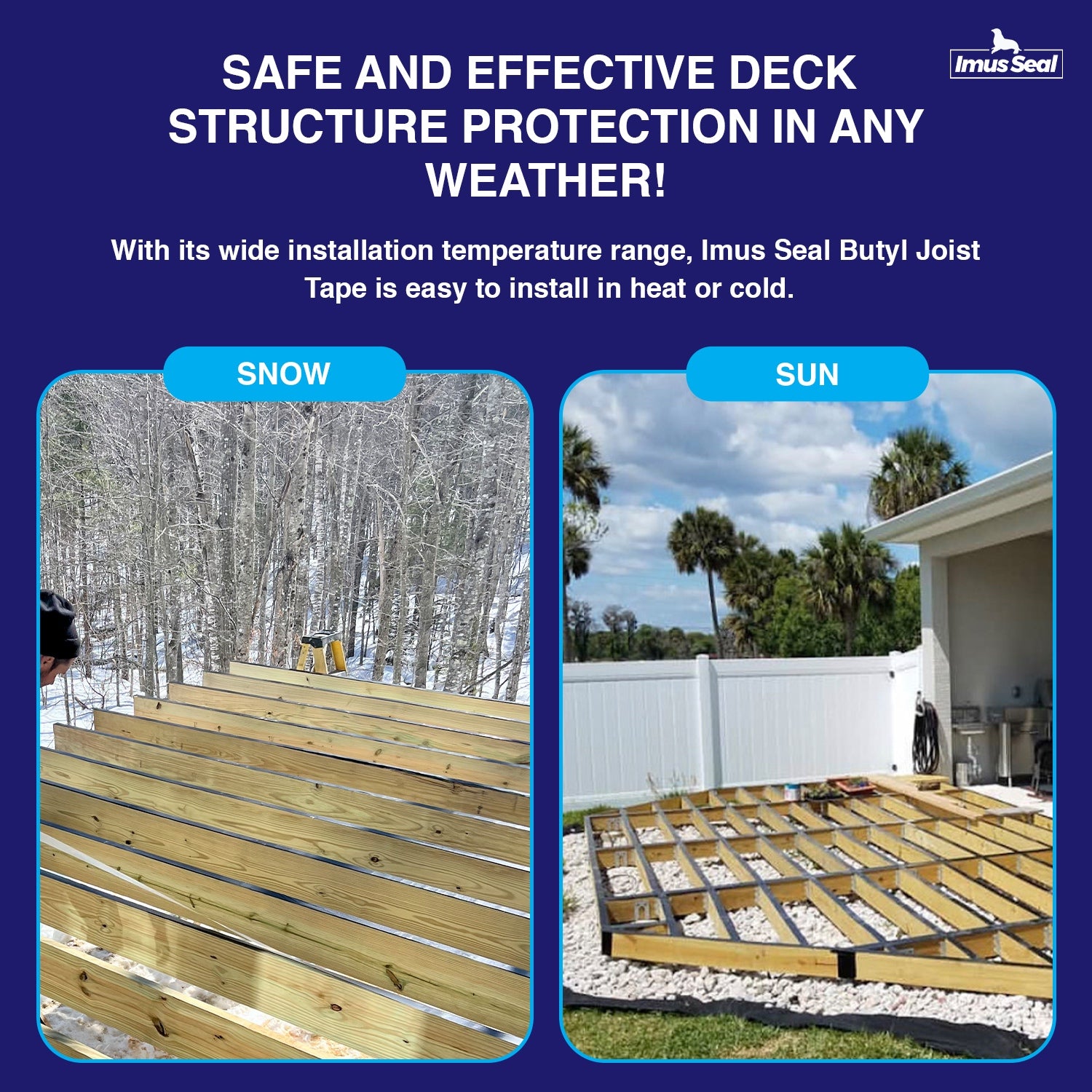 Imus Seal

SAFE AND EFFECTIVE DECK STRUCTURE PROTECTION IN ANY WEATHER!

With its wide installation temperature range, Imus Seal Butyl Joist Tape is easy to install in heat or cold.

SNOW

SUN