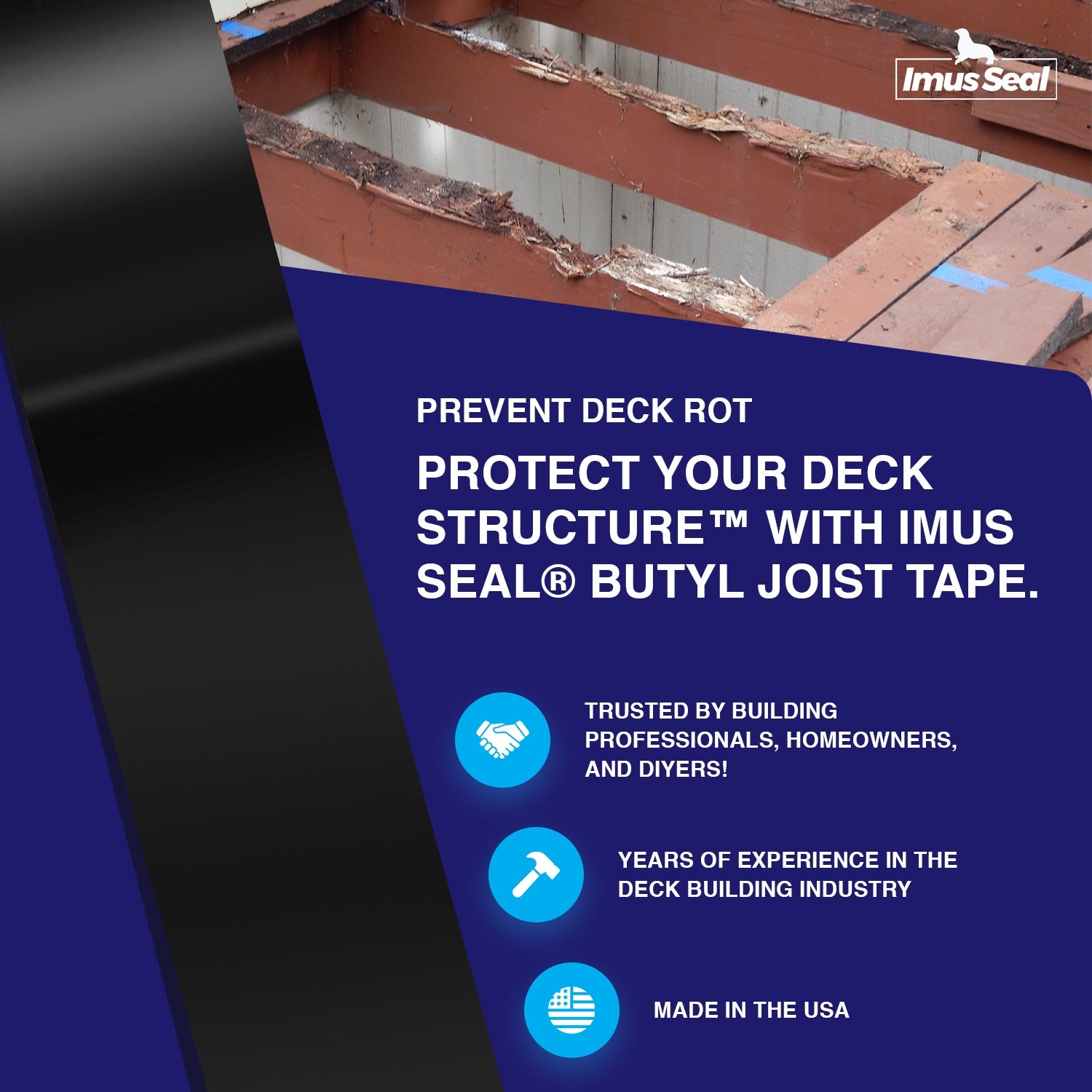 Imus Seal

PREVENT DECK ROT

PROTECT YOUR DECK STRUCTURE™ WITH IMUS SEAL® BUTYL JOIST TAPE.

TRUSTED BY BUILDING PROFESSIONALS, HOMEOWNERS, AND DIYERS!

YEARS OF EXPERIENCE IN THE DECK BUILDING INDUSTRY

MADE IN THE USA